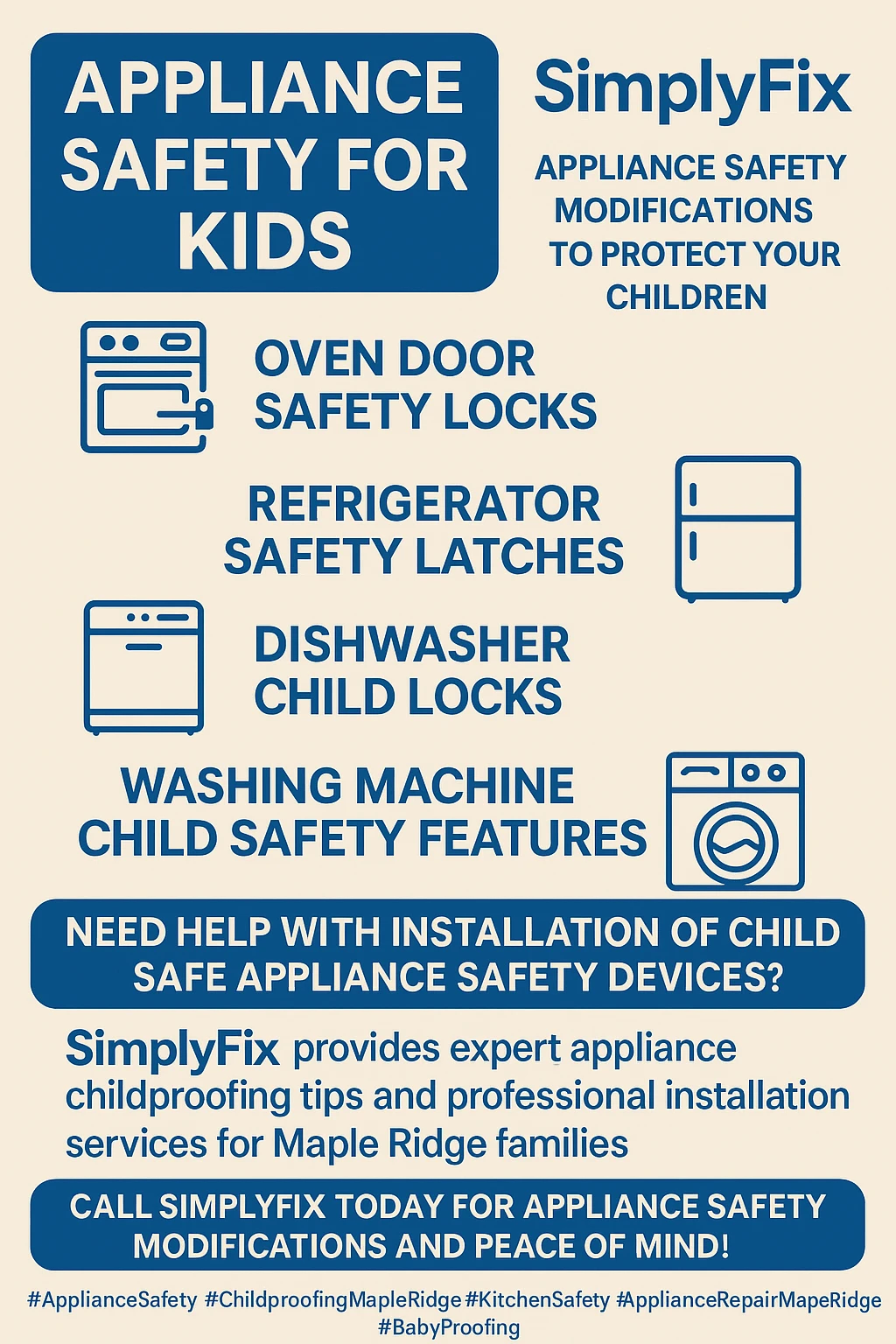 APPLIANCE SAFETY FOR KIDS

SimplyFix

APPLIANCE SAFETY MODIFICATIONS TO PROTECT YOUR CHILDREN

OVEN DOOR SAFETY LOCKS

REFRIGERATOR SAFETY LATCHES

DISHWASHER CHILD LOCKS

WASHING MACHINE CHILD SAFETY FEATURES

NEED HELP WITH INSTALLATION OF CHILD SAFE APPLIANCE SAFETY DEVICES?

SimplyFix provides expert appliance childproofing tips and professional installation services for Maple Ridge families

CALL SIMPLYFIX TODAY FOR APPLIANCE SAFETY MODIFICATIONS AND PEACE OF MIND!

#ApplianceSafety #ChildproofingMapleRidge #KitchenSafety #ApplianceRepairMapeRidge #BabyProofing