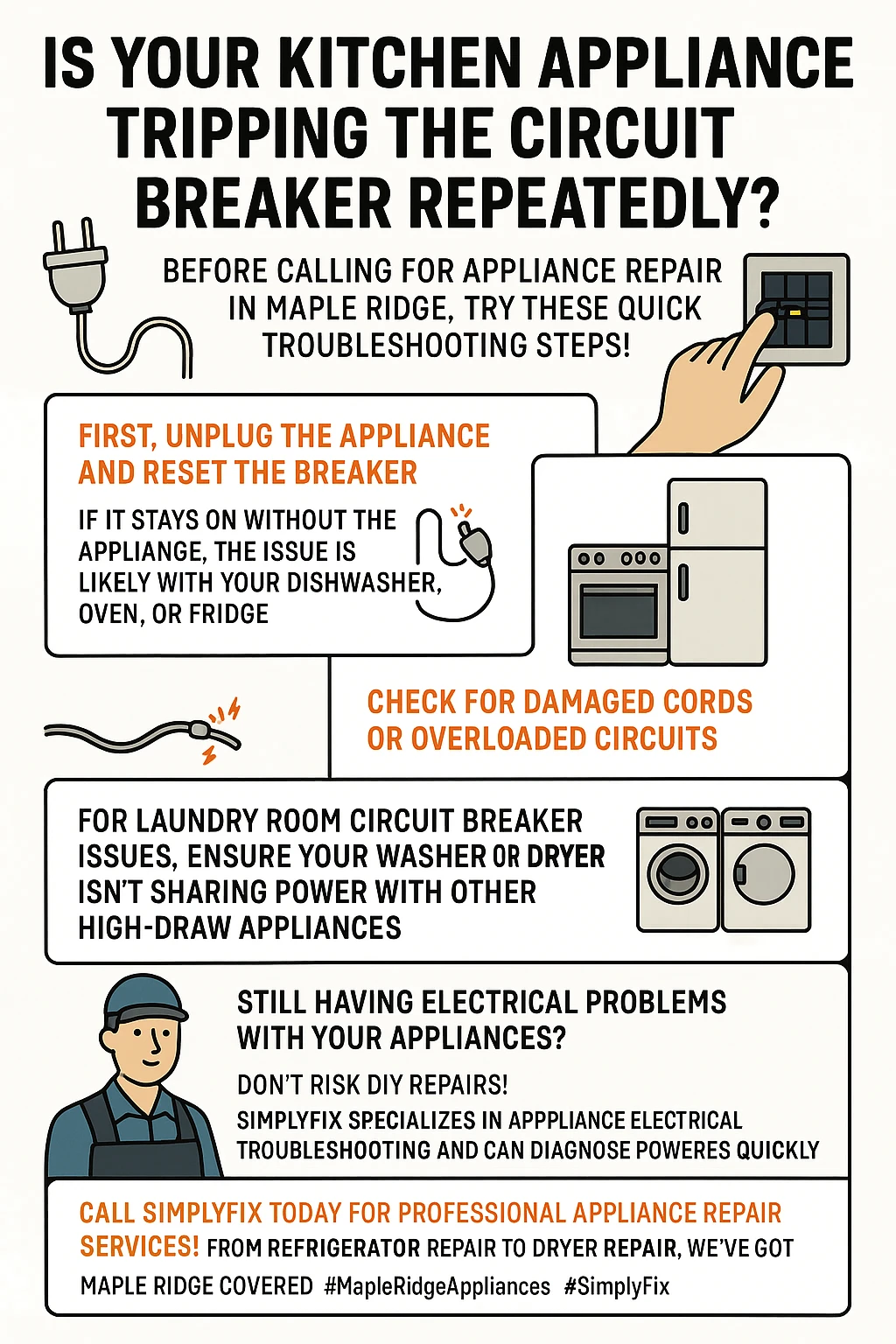 IS YOUR KITCHEN APPLIANCE TRIPPING THE CIRCUIT BREAKER REPEATEDLY?

BEFORE CALLING FOR APPLIANCE REPAIR IN MAPLE RIDGE, TRY THESE QUICK TROUBLESHOOTING STEPS!

FIRST, UNPLUG THE APPLIANCE AND RESET THE BREAKER

IF IT STAYS ON WITHOUT THE APPLIANGE, THE ISSUE IS LIKELY WITH YOUR DISHWASHER, OVEN, OR FRIDGE

CHECK FOR DAMAGED CORDS OR OVERLOADED CIRCUITS

FOR LAUNDRY ROOM CIRCUIT BREAKER ISSUES, ENSURE YOUR WASHER OR DRYER ISN'T SHARING POWER WITH OTHER HIGH-DRAW APPLIANCES

STILL HAVING ELECTRICAL PROBLEMS WITH YOUR APPLIANCES?

DON'T RISK DIY REPAIRS!

SIMPLYFIX SPECIALIZES IN APPPLIANCE ELECTRICAL TROUBLESHOOTING AND CAN DIAGNOSE POWERES QUICKLY

CALL SIMPLYFIX TODAY FOR PROFESSIONAL APPLIANCE REPAIR SERVICES! FROM REFRIGERATOR REPAIR TO DRYER REPAIR, WE'VE GOT MAPLE RIDGE COVERED #MapleRidgeAppliances #SimplyFix