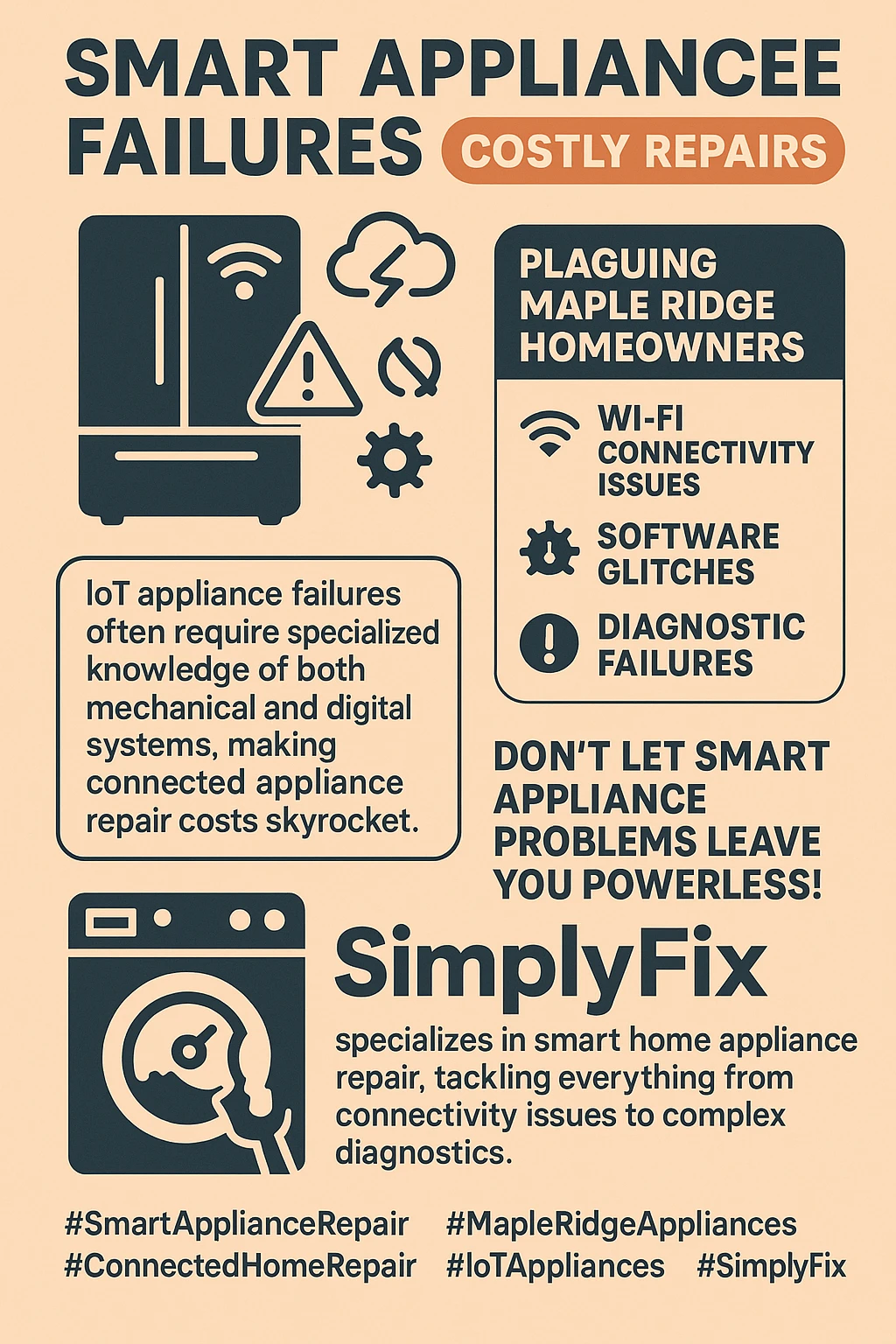 SMART APPLIANCEE FAILURES COSTLY REPAIRS

PLAGUING MAPLE RIDGE HOMEOWNERS

WI-FI CONNECTIVITY ISSUES

SOFTWARE GLITCHES

DIAGNOSTIC FAILURES

IoT appliance failures often require specialized knowledge of both mechanical and digital systems, making connected appliance repair costs skyrocket.

DON'T LET SMART APPLIANCE PROBLEMS LEAVE YOU POWERLESS!

SimplyFix

specializes in smart home appliance repair, tackling everything from connectivity issues to complex diagnostics.

#SmartApplianceRepair #MapleRidgeAppliances #ConnectedHomeRepair #IoTAppliances #SimplyFix