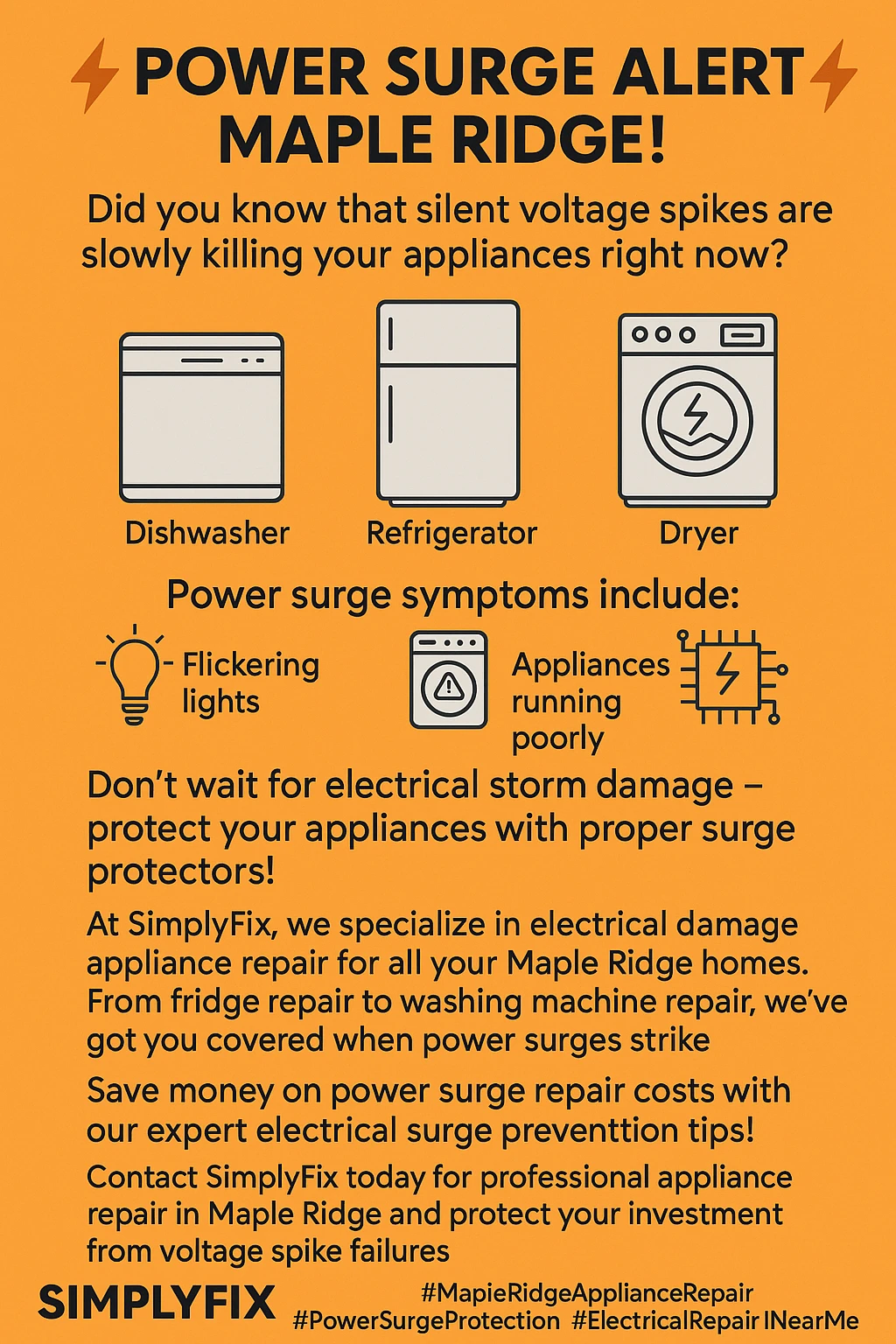 POWER SURGE ALERT MAPLE RIDGE!

Did you know that silent voltage spikes are slowly killing your appliances right now?

Dishwasher

Refrigerator

Dryer

Power surge symptoms include:

Flickering lights

Appliances running poorly

Don't wait for electrical storm damage – protect your appliances with proper surge protectors!

At SimplyFix, we specialize in electrical damage appliance repair for all your Maple Ridge homes. From fridge repair to washing machine repair, we've got you covered when power surges strike

Save money on power surge repair costs with our expert electrical surge preventtion tips!

Contact SimplyFix today for professional appliance repair in Maple Ridge and protect your investment from voltage spike failures

SIMPLYFIX

#MapieRidgeApplianceRepair
#PowerSurgeProtection #ElectricalRepair INearMe