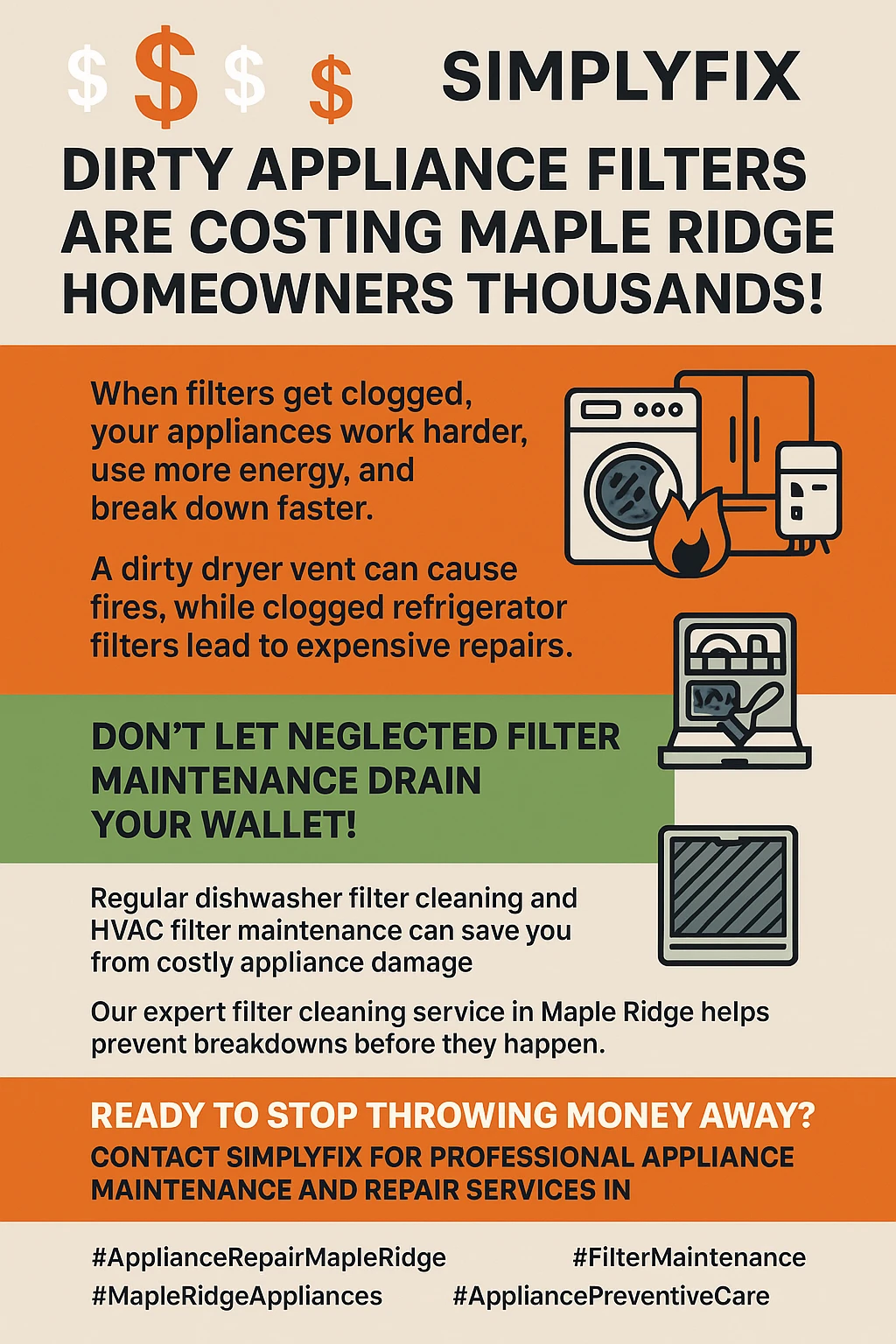 $ $ $ $ SIMPLYFIX

DIRTY APPLIANCE FILTERS ARE COSTING MAPLE RIDGE HOMEOWNERS THOUSANDS!

When filters get clogged, your appliances work harder, use more energy, and break down faster.

A dirty dryer vent can cause fires, while clogged refrigerator filters lead to expensive repairs.

DON'T LET NEGLECTED FILTER MAINTENANCE DRAIN YOUR WALLET!

Regular dishwasher filter cleaning and HVAC filter maintenance can save you from costly appliance damage

Our expert filter cleaning service in Maple Ridge helps prevent breakdowns before they happen.

READY TO STOP THROWING MONEY AWAY?
CONTACT SIMPLYFIX FOR PROFESSIONAL APPLIANCE MAINTENANCE AND REPAIR SERVICES IN

#ApplianceRepairMapleRidge #FilterMaintenance
#MapleRidgeAppliances #AppliancePreventiveCare